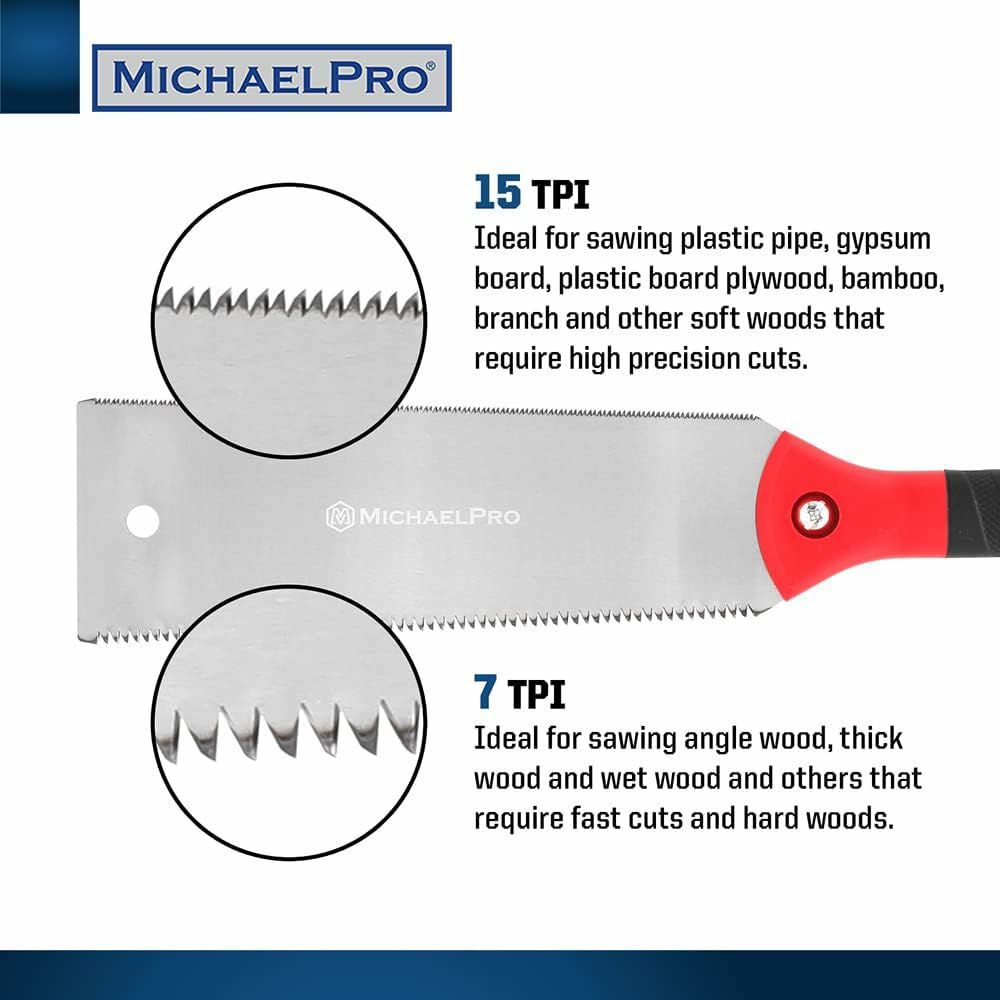 MICHAELPRO®

15 TPI
Ideal for sawing plastic pipe, gypsum board, plastic board plywood, bamboo, branch and other soft woods that require high precision cuts.

MICHAELPRO

7 TPI
Ideal for sawing angle wood, thick wood and wet wood and others that require fast cuts and hard woods.