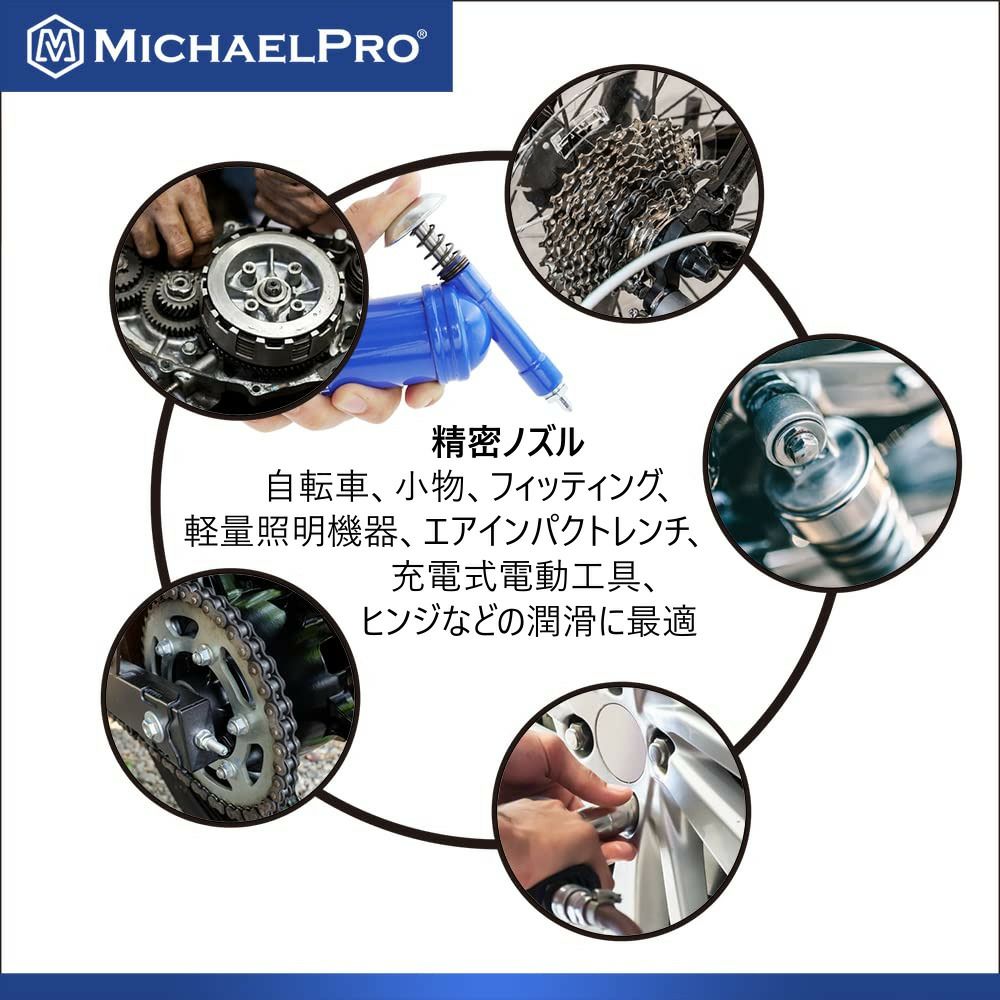 MICHAELPRO®

精密ノズル
自転車、小物、フィッティング、軽量照明機器、エアインパクトレンチ、充電式電動工具、ヒンジなどの潤滑に最適